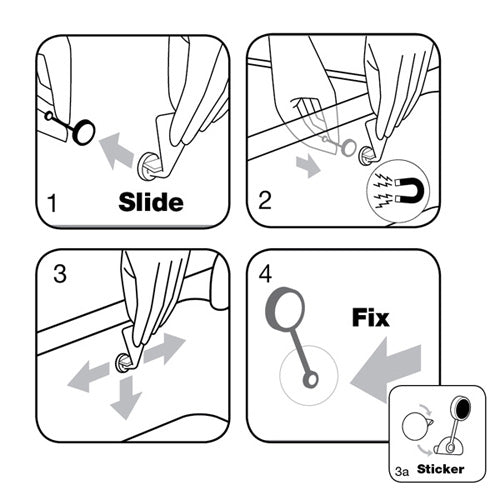 1
Slide

2

3

4
Fix

3a
Sticker