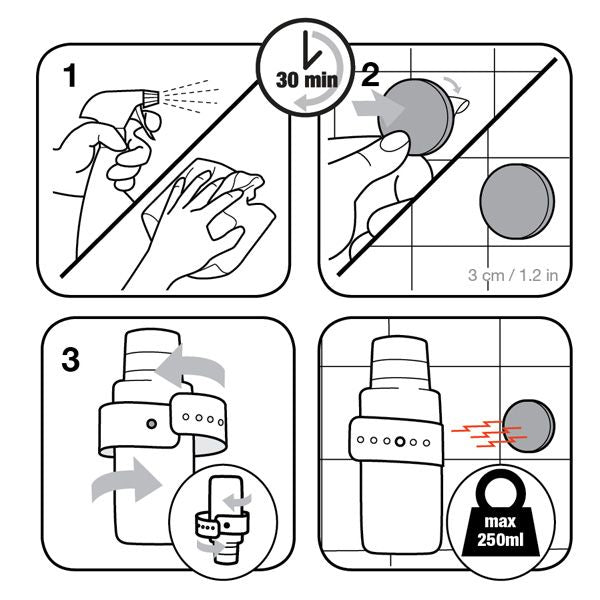 1

30 min

2

3 cm / 1.2 in

3

max
250ml