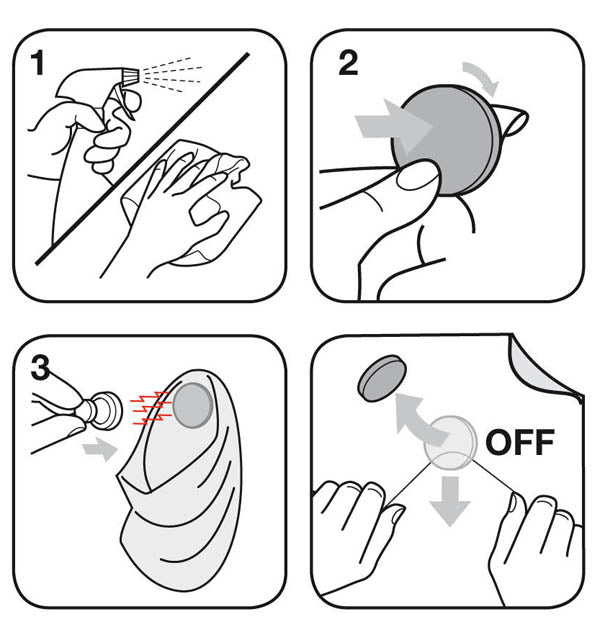 1

2

3

OFF